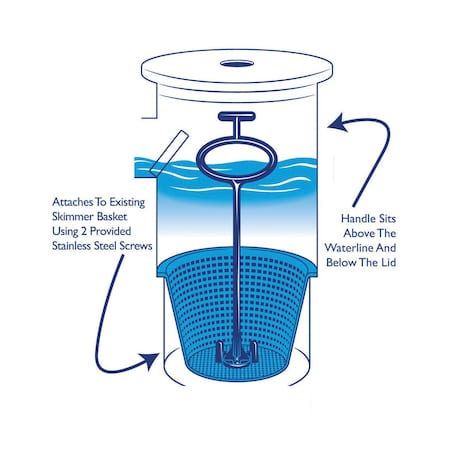 Attaches To Existing Skimmer Basket Using 2 Provided Stainless Steel Screws

Handle Sits Above The Waterline And Below The Lid